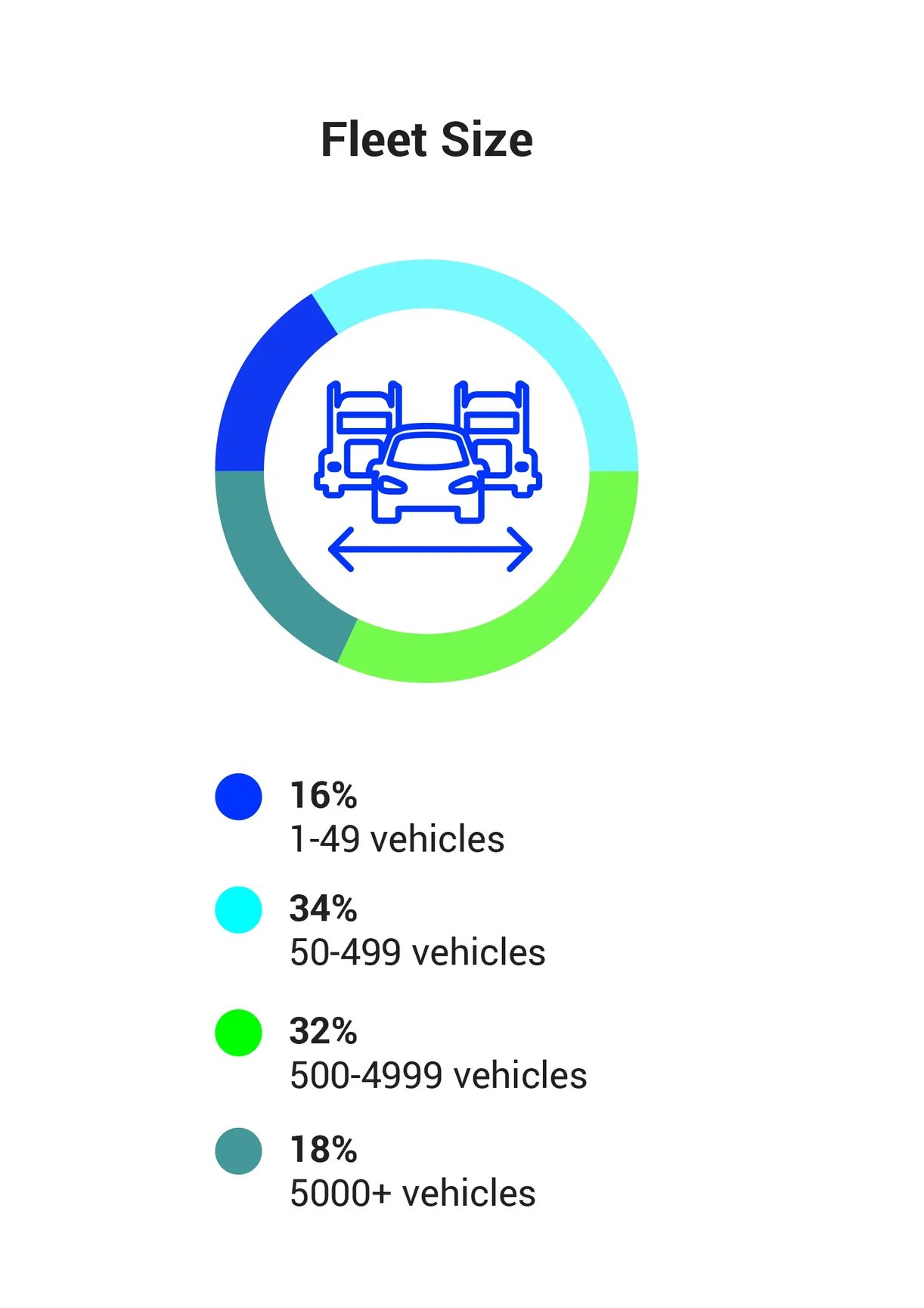 Fleet Size

16%
1-49 vehicles

34%
50-499 vehicles

32%
500-4999 vehicles

18%
5000+ vehicles